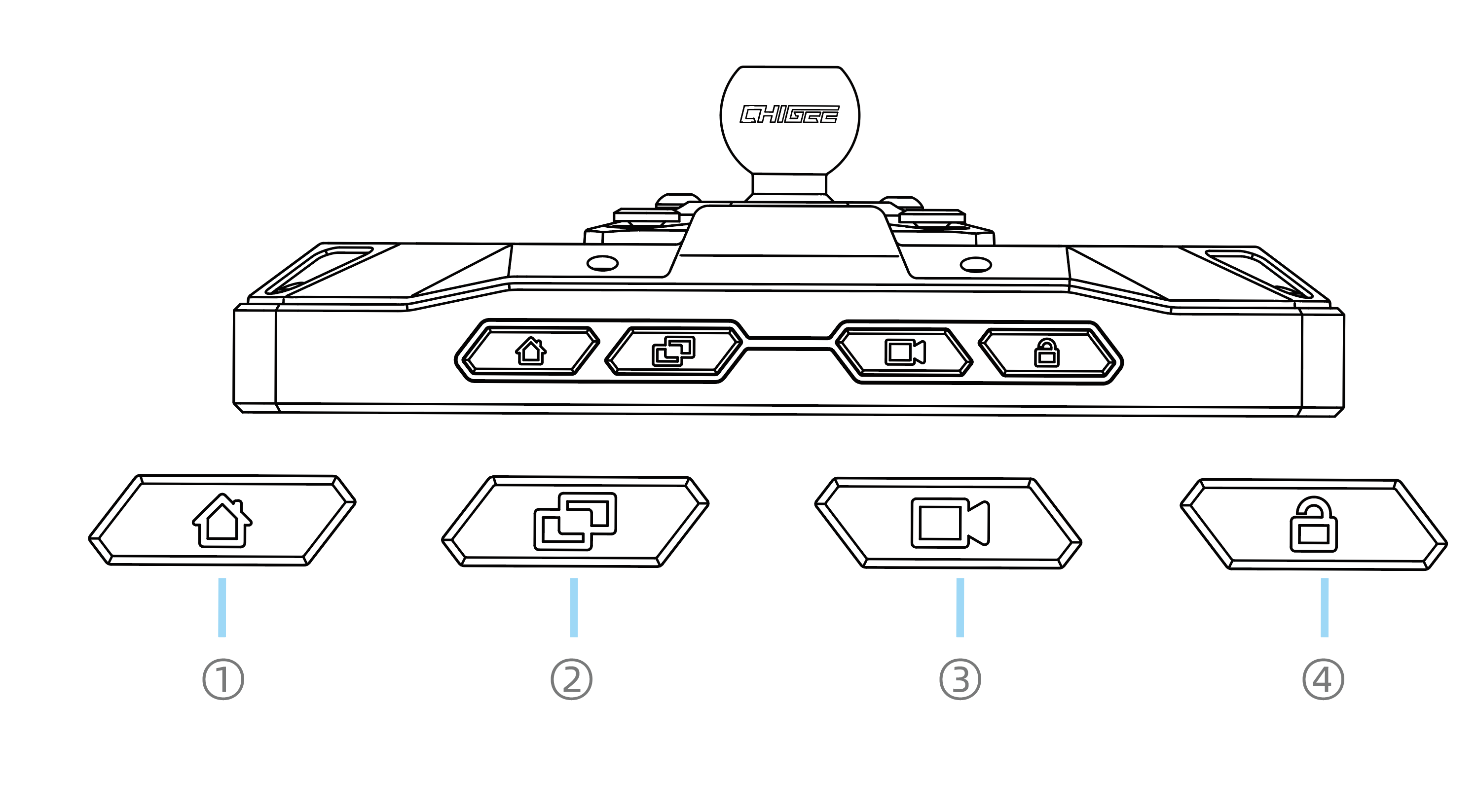 CHIGEE

①

②

③

④