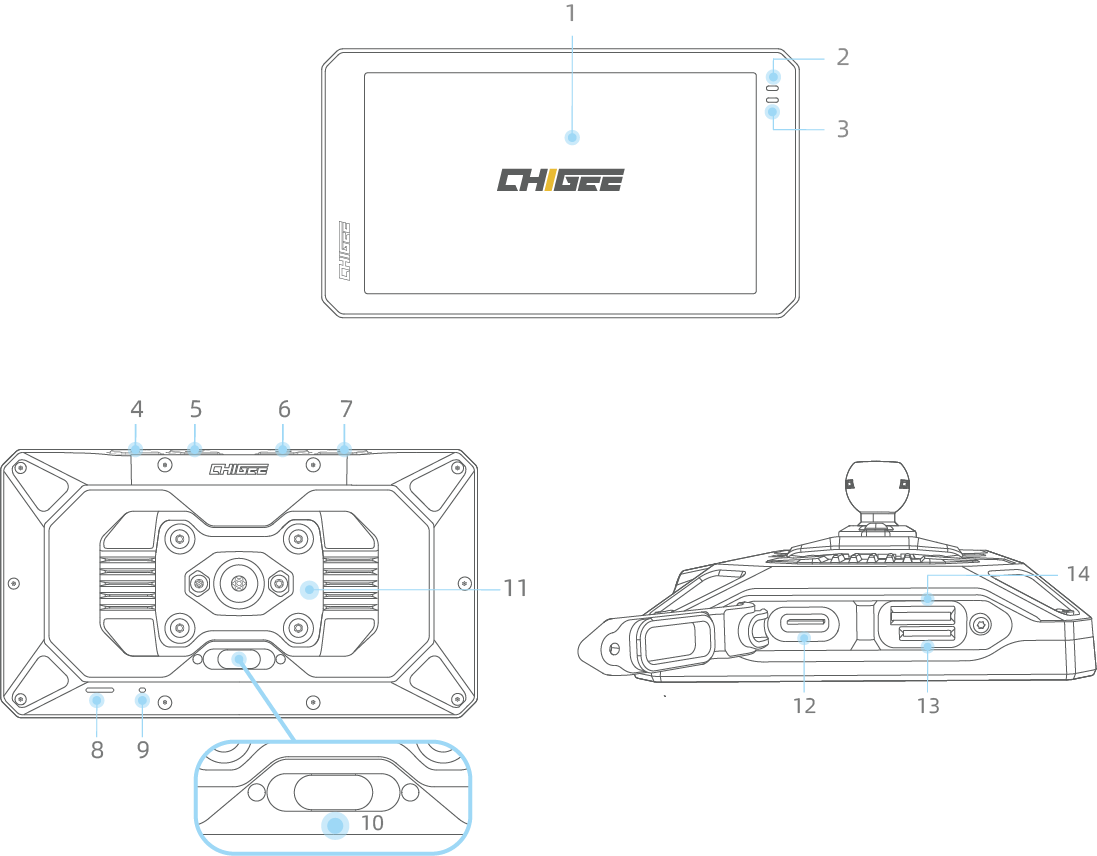 1
2
3
CHIGEE
CHIGEE
4
5
6
7
CHIGEE
11
8
9
10
14
12
13